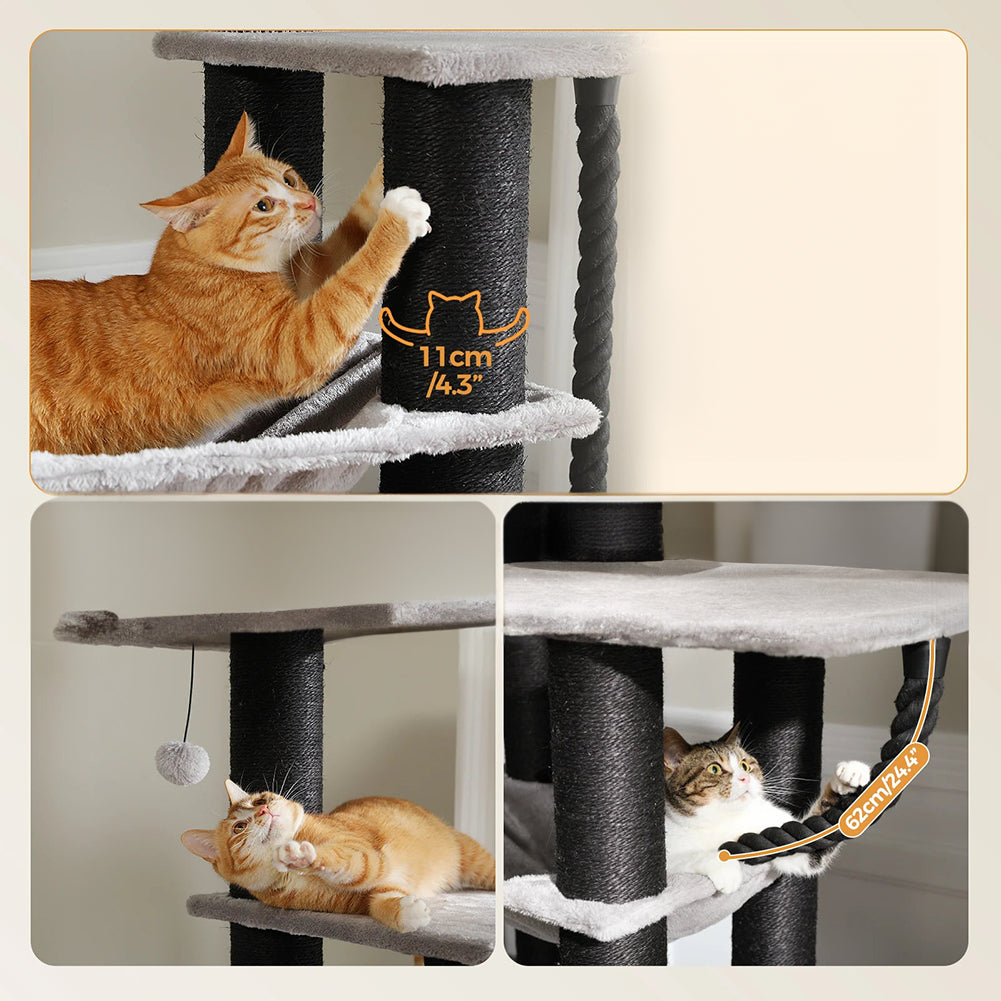 11cm /4.3"

62cm/24.4"